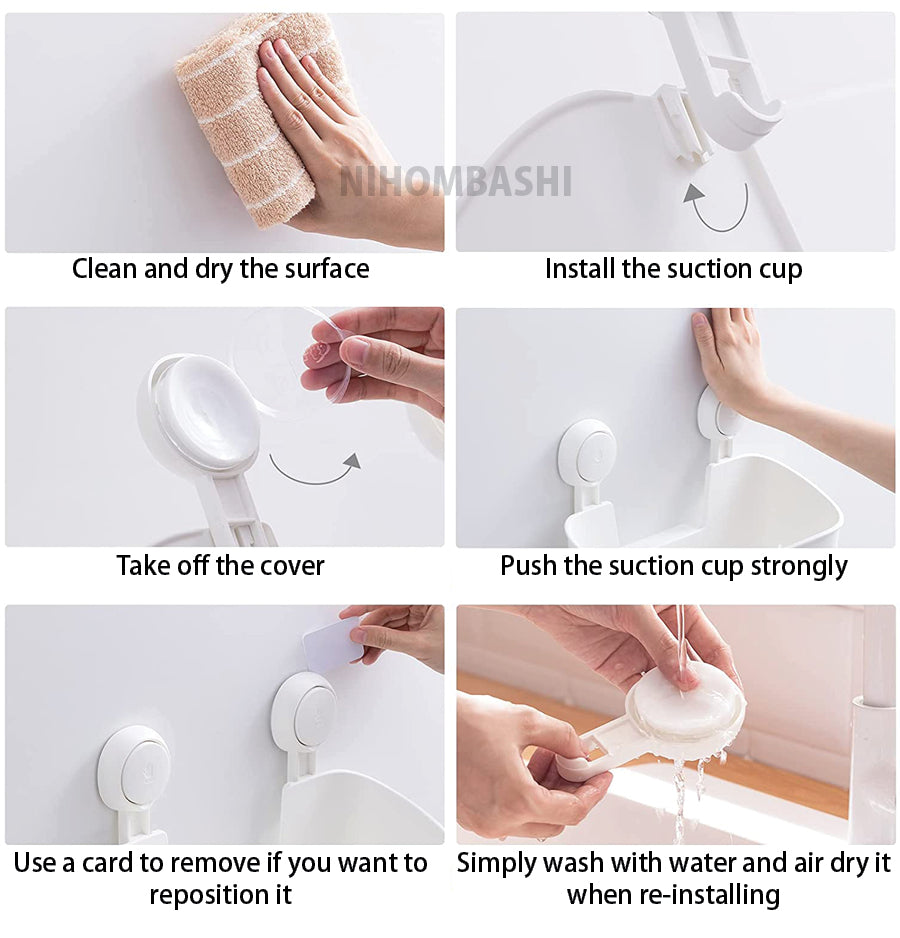 NIHOMBASHI

Clean and dry the surface

Install the suction cup

Take off the cover

Push the suction cup strongly

Use a card to remove if you want to reposition it

Simply wash with water and air dry it when re-installing