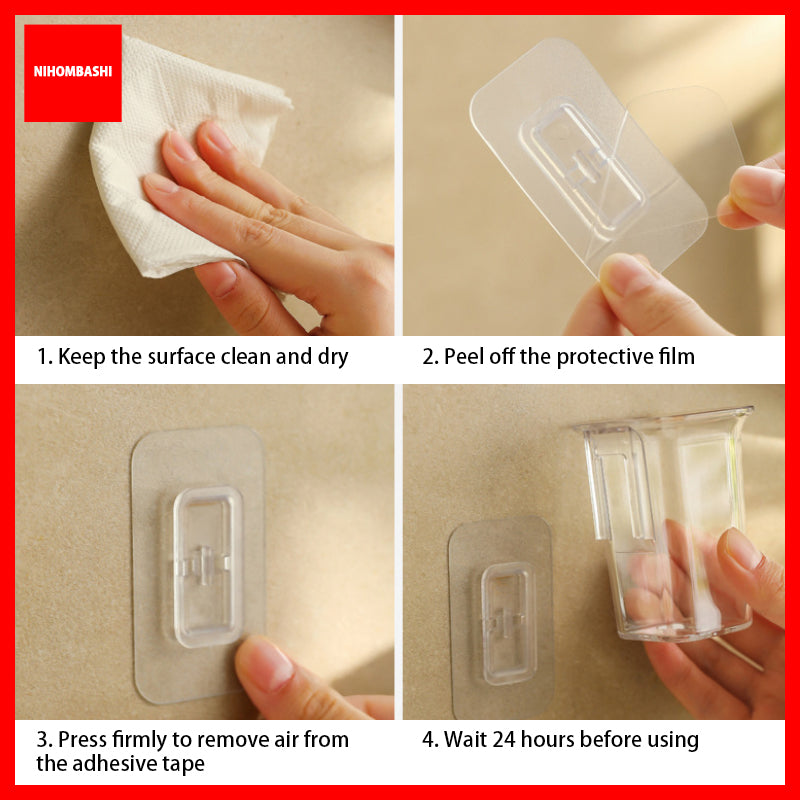 NIHOMBASHI

1. Keep the surface clean and dry

2. Peel off the protective film

3. Press firmly to remove air from the adhesive tape

4. Wait 24 hours before using