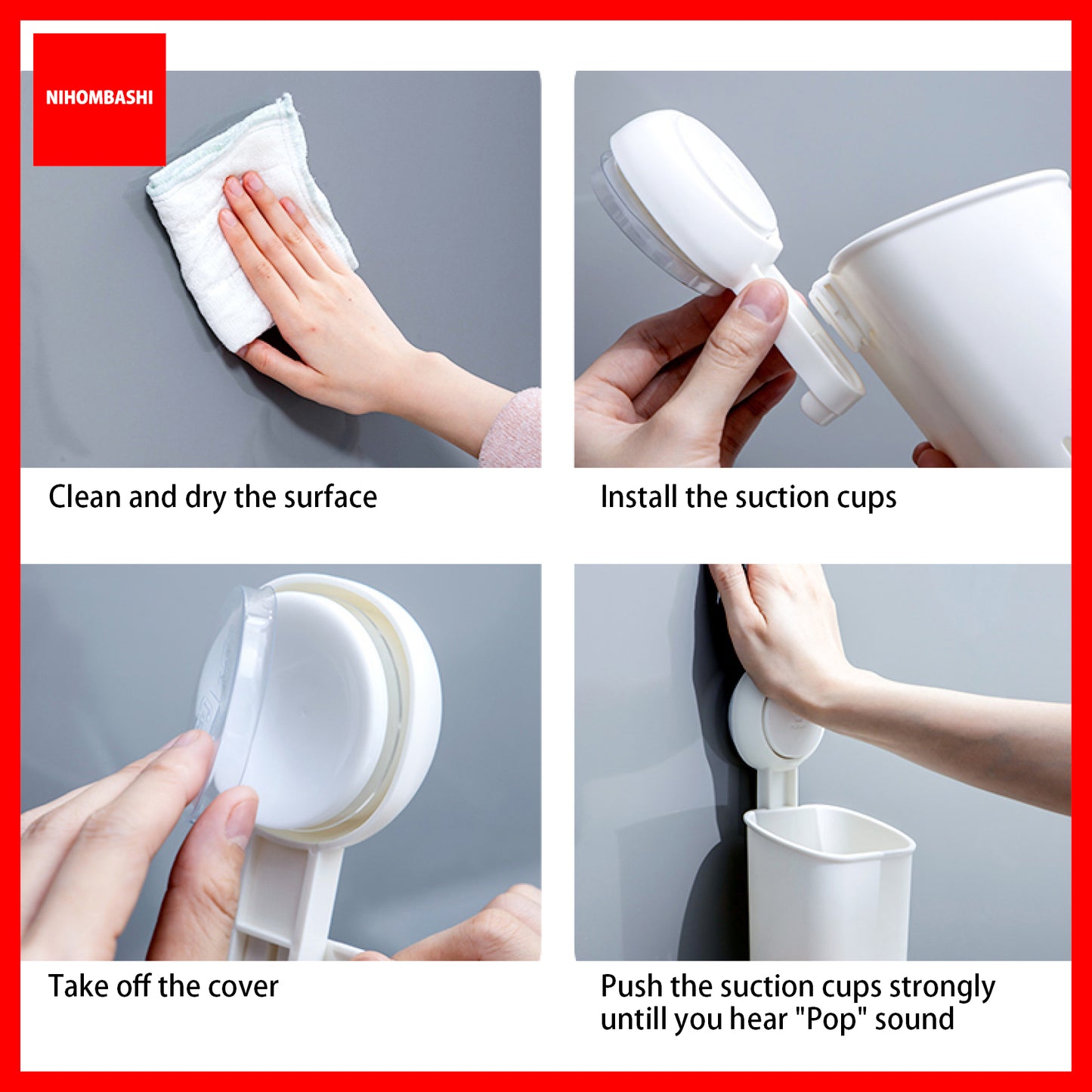 NIHOMBASHI

Clean and dry the surface

Install the suction cups

Take off the cover

Push the suction cups strongly untill you hear "Pop" sound