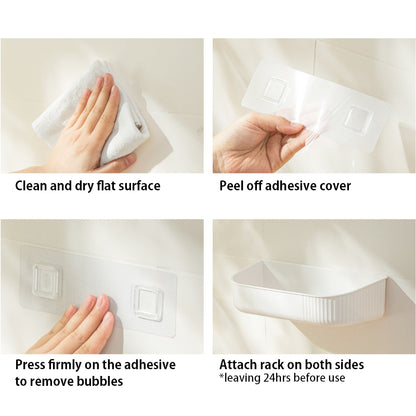 Clean and dry flat surface

Peel off adhesive cover

Press firmly on the adhesive to remove bubbles

Attach rack on both sides
*leaving 24hrs before use