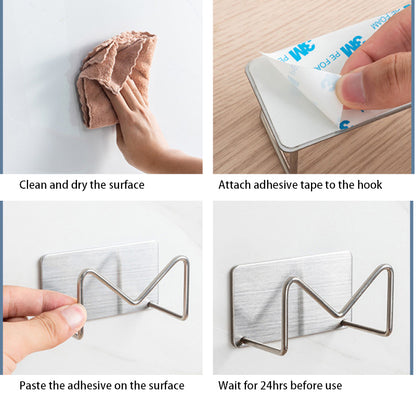 3M PE FOAM 3M

Clean and dry the surface

Attach adhesive tape to the hook

Paste the adhesive on the surface

Wait for 24hrs before use