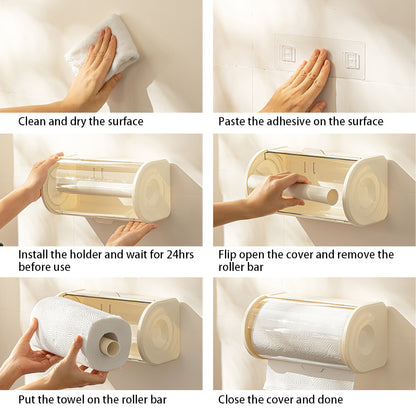 Clean and dry the surface

Paste the adhesive on the surface

Install the holder and wait for 24hrs before use

Flip open the cover and remove the roller bar

Put the towel on the roller bar

Close the cover and done