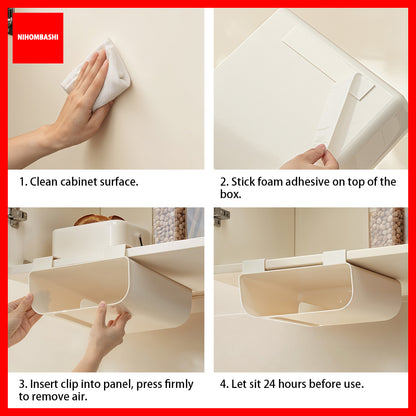 NIHOMBASHI

1. Clean cabinet surface.

2. Stick foam adhesive on top of the box.

3. Insert clip into panel, press firmly to remove air.

4. Let sit 24 hours before use.