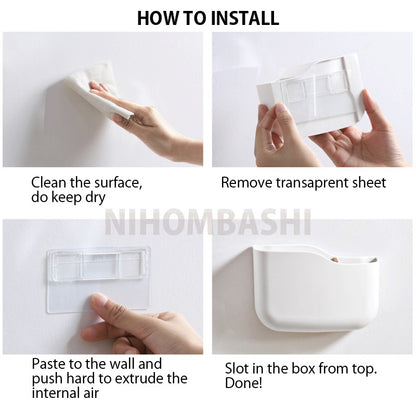 HOW TO INSTALL

Clean the surface, do keep dry

Remove transaprent sheet

NIHOMBASHI

Paste to the wall and push hard to extrude the internal air

Slot in the box from top. Done!