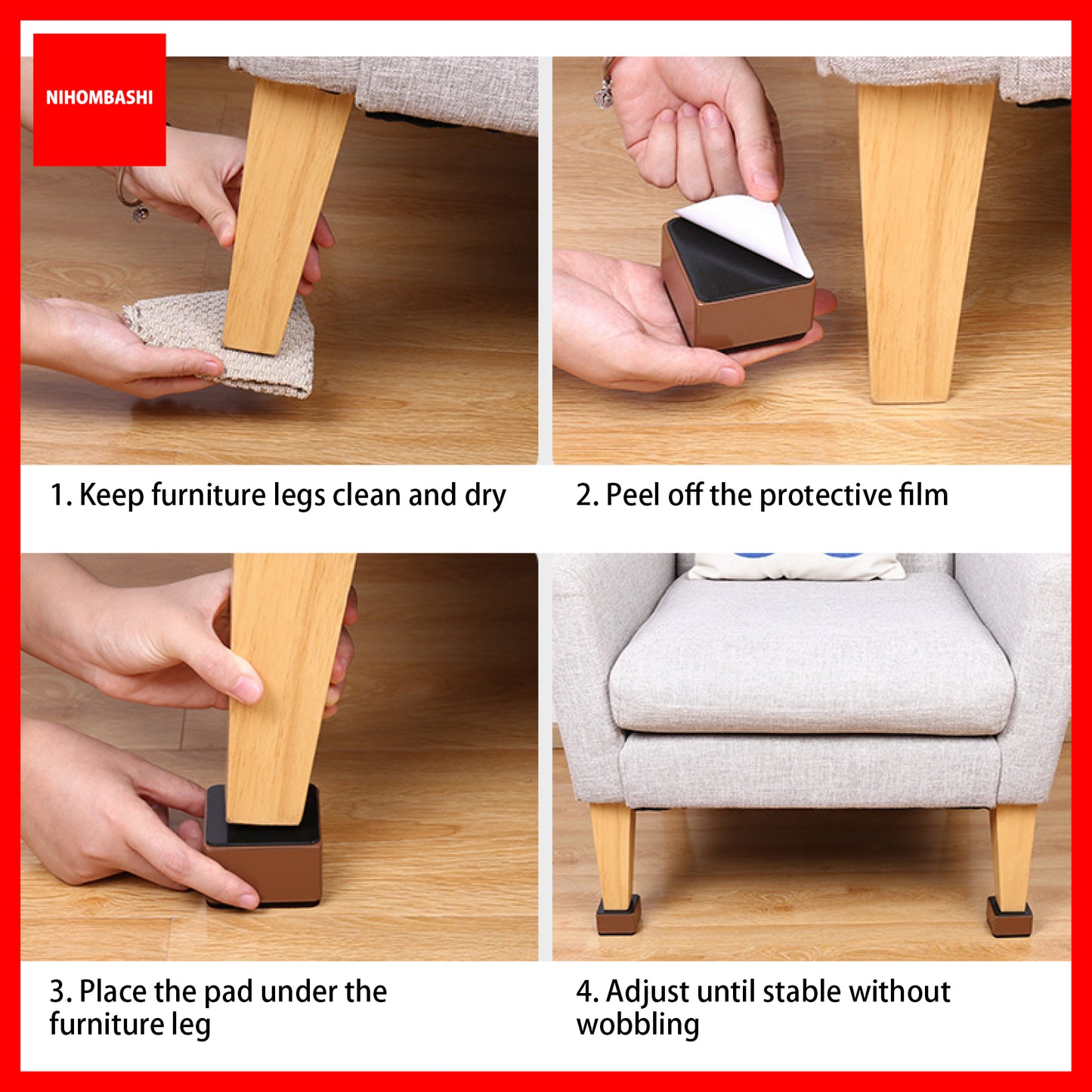 NIHOMBASHI

1. Keep furniture legs clean and dry

2. Peel off the protective film

3. Place the pad under the furniture leg

4. Adjust until stable without wobbling