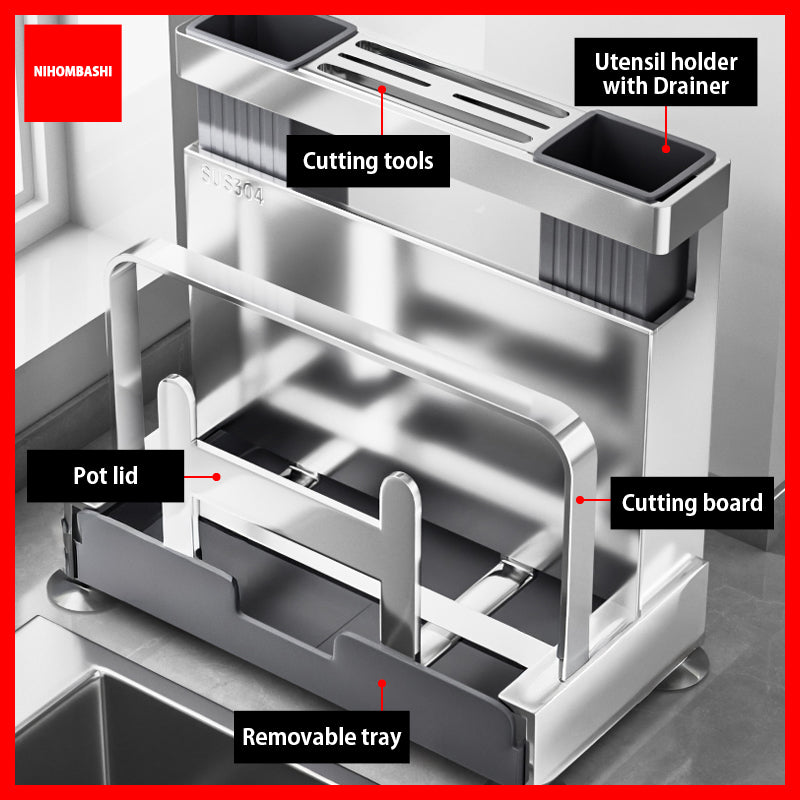 NIHOMBASHI

Utensil holder with Drainer

Cutting tools

SUS304

Pot lid

Cutting board

Removable tray