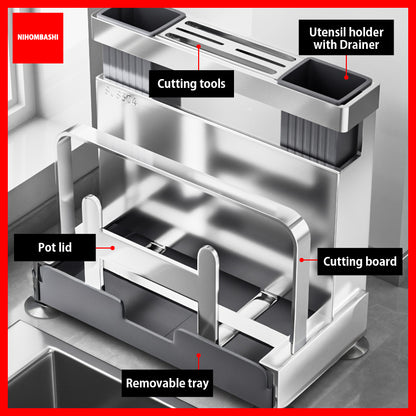 NIHOMBASHI

Utensil holder with Drainer

Cutting tools

SUS304

Pot lid

Cutting board

Removable tray