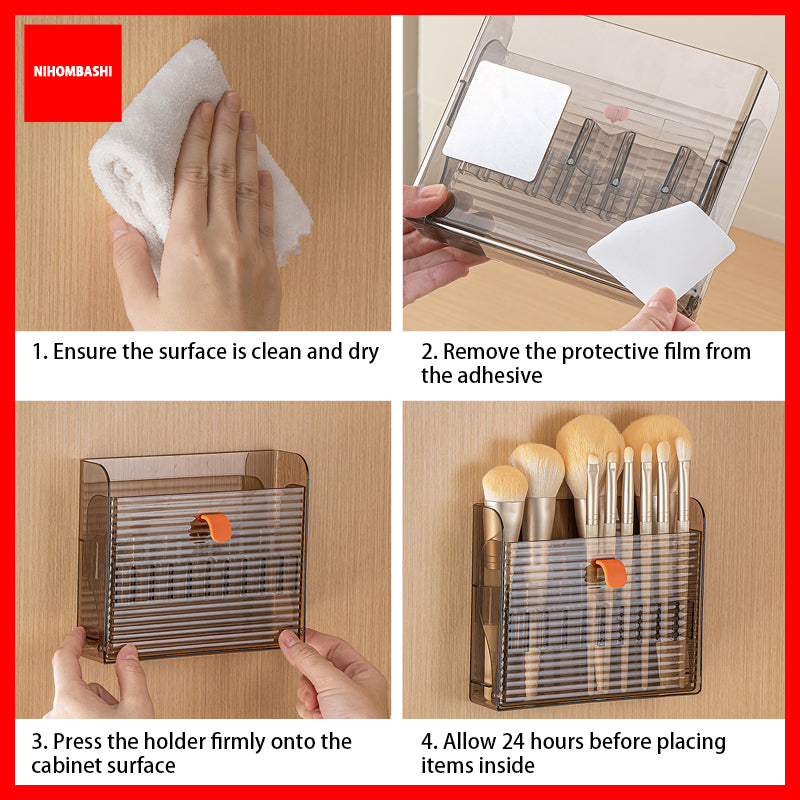 NIHOMBASHI

1. Ensure the surface is clean and dry

2. Remove the protective film from the adhesive

3. Press the holder firmly onto the cabinet surface

4. Allow 24 hours before placing items inside