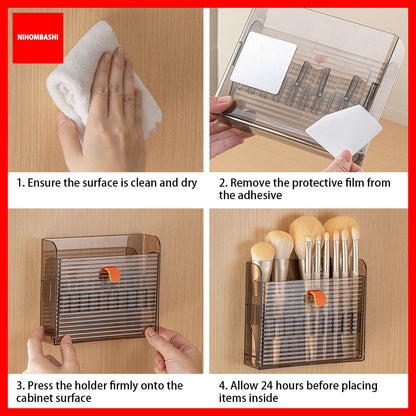 NIHOMBASHI

1. Ensure the surface is clean and dry

2. Remove the protective film from the adhesive

3. Press the holder firmly onto the cabinet surface

4. Allow 24 hours before placing items inside