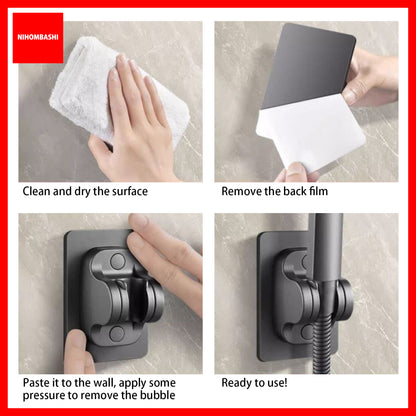 NIHOMBASHI

Clean and dry the surface

Remove the back film

Paste it to the wall, apply some pressure to remove the bubble

Ready to use!