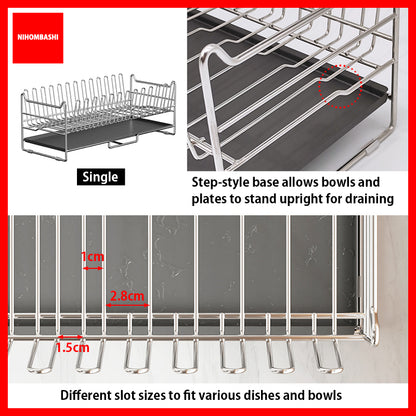 NIHOMBASHI

Single

Step-style base allows bowls and plates to stand upright for draining

1cm

2.8cm

1.5cm

Different slot sizes to fit various dishes and bowls