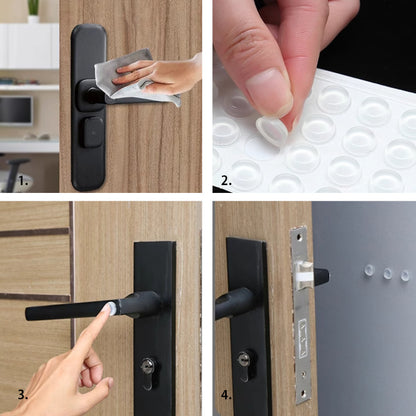 1.

2.

3.

4.