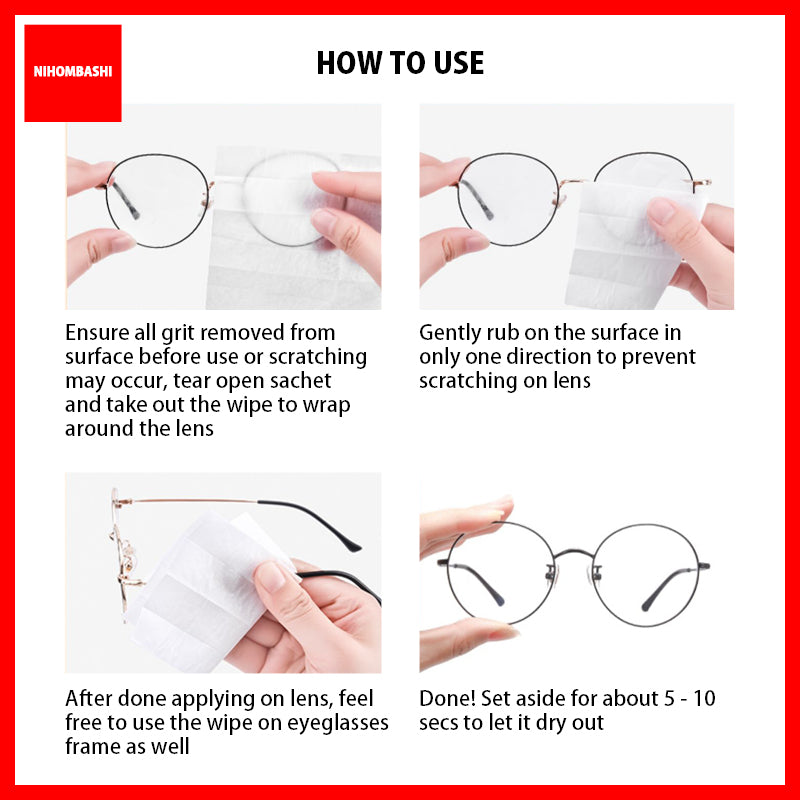 NIHOMBASHI

HOW TO USE

Ensure all grit removed from surface before use or scratching may occur, tear open sachet and take out the wipe to wrap around the lens

Gently rub on the surface in only one direction to prevent scratching on lens

After done applying on lens, feel free to use the wipe on eyeglasses frame as well

Done! Set aside for about 5 - 10 secs to let it dry out