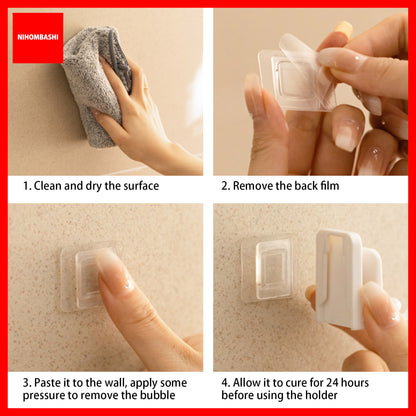 NIHOMBASHI

1. Clean and dry the surface

2. Remove the back film

3. Paste it to the wall, apply some pressure to remove the bubble

4. Allow it to cure for 24 hours before using the holder