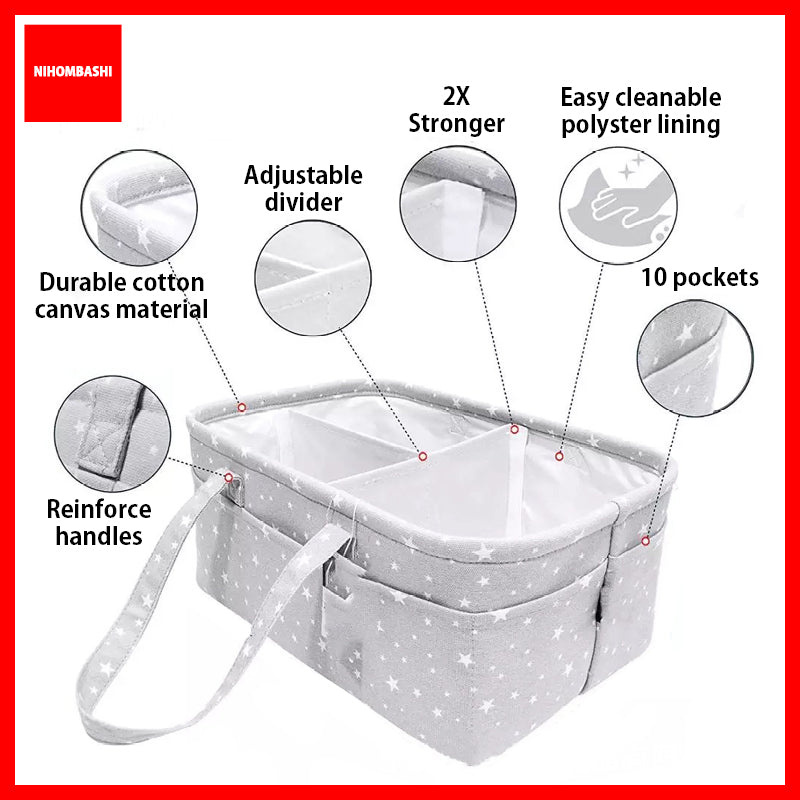 NIHOMBASHI

2X Stronger

Easy cleanable polyster lining

Adjustable divider

Durable cotton canvas material

10 pockets

Reinforce handles