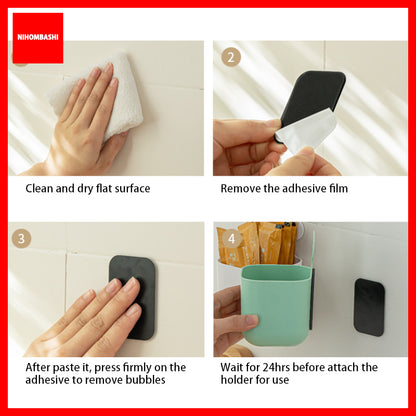 NIHOMBASHI

Clean and dry flat surface

2

Remove the adhesive film

3

After paste it, press firmly on the adhesive to remove bubbles

4

Wait for 24hrs before attach the holder for use