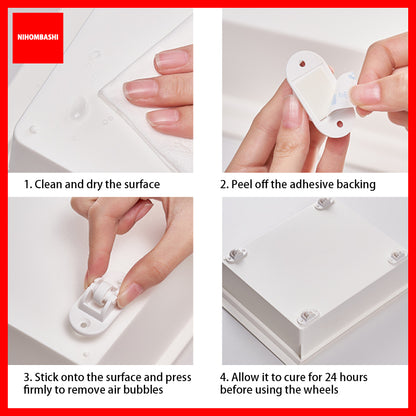 NIHOMBASHI

1. Clean and dry the surface

2. Peel off the adhesive backing

3. Stick onto the surface and press firmly to remove air bubbles

4. Allow it to cure for 24 hours before using the wheels