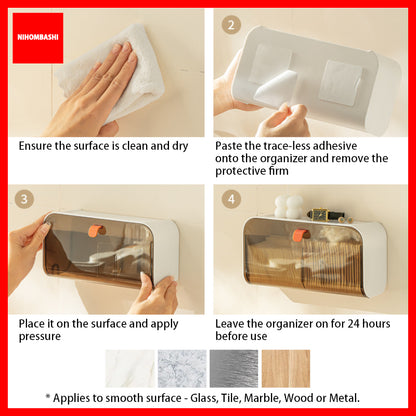 NIHOMBASHI

Ensure the surface is clean and dry

2

Paste the trace-less adhesive onto the organizer and remove the protective firm

3

Place it on the surface and apply pressure

4

Leave the organizer on for 24 hours before use

* Applies to smooth surface - Glass, Tile, Marble, Wood or Metal.