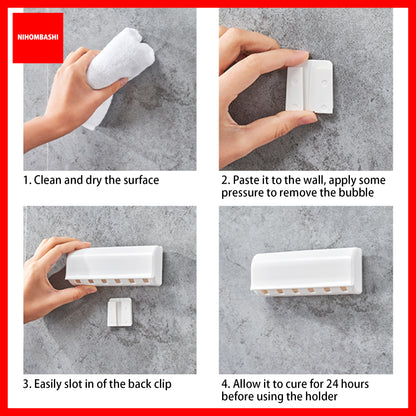 NIHOMBASHI

1. Clean and dry the surface

2. Paste it to the wall, apply some pressure to remove the bubble

3. Easily slot in of the back clip

4. Allow it to cure for 24 hours before using the holder