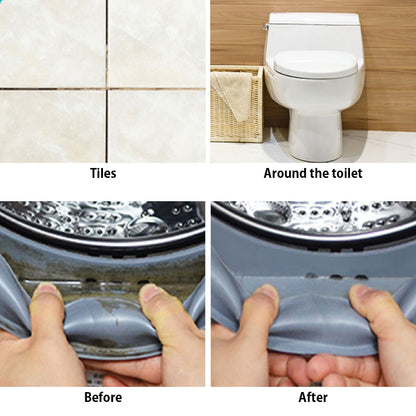 Tiles

Around the toilet

Before

After