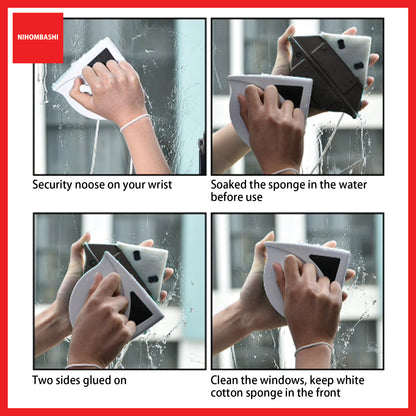 NIHOMBASHI

Security noose on your wrist

Soaked the sponge in the water before use

Two sides glued on

Clean the windows, keep white cotton sponge in the front