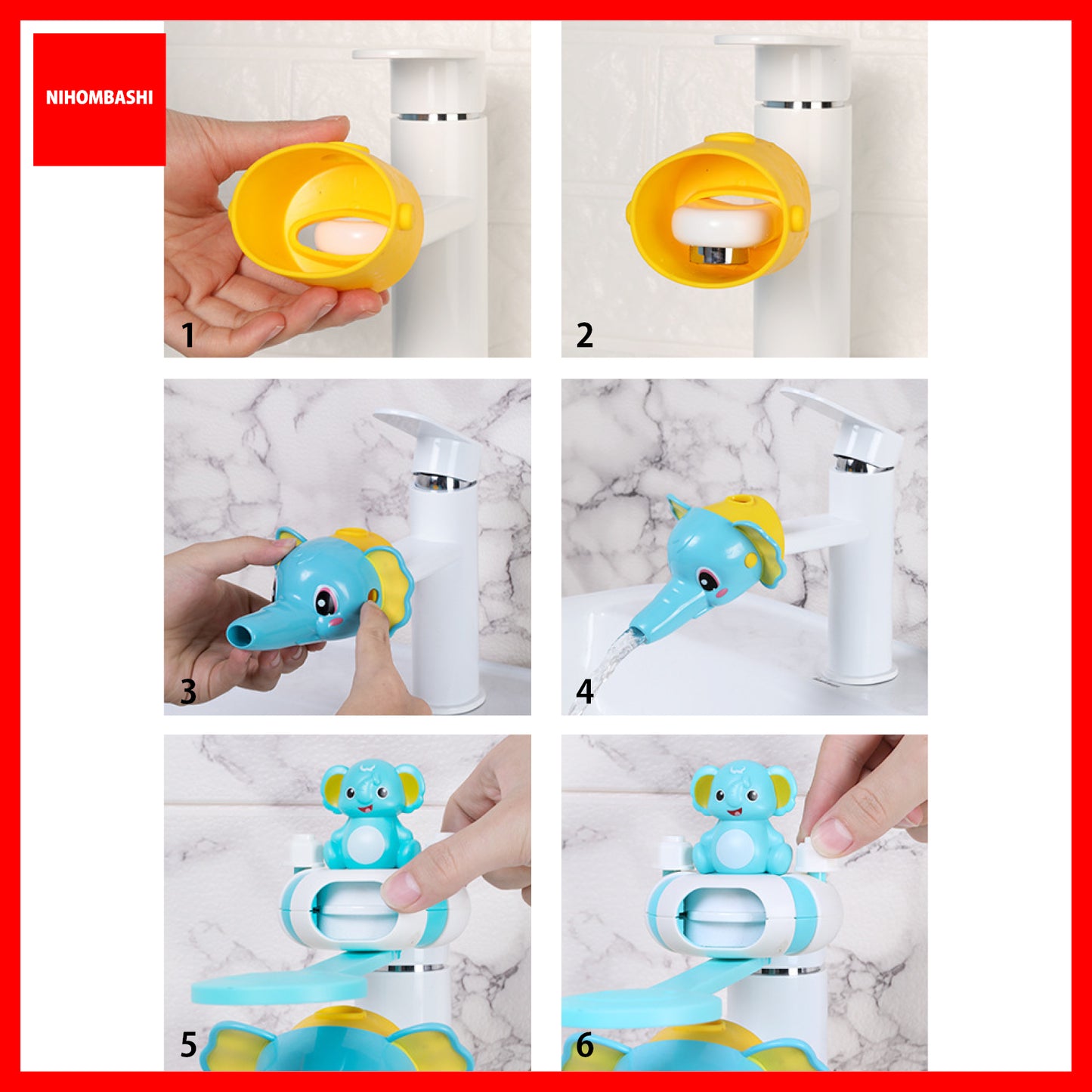 NIHOMBASHI

1

2

3

4

5

6