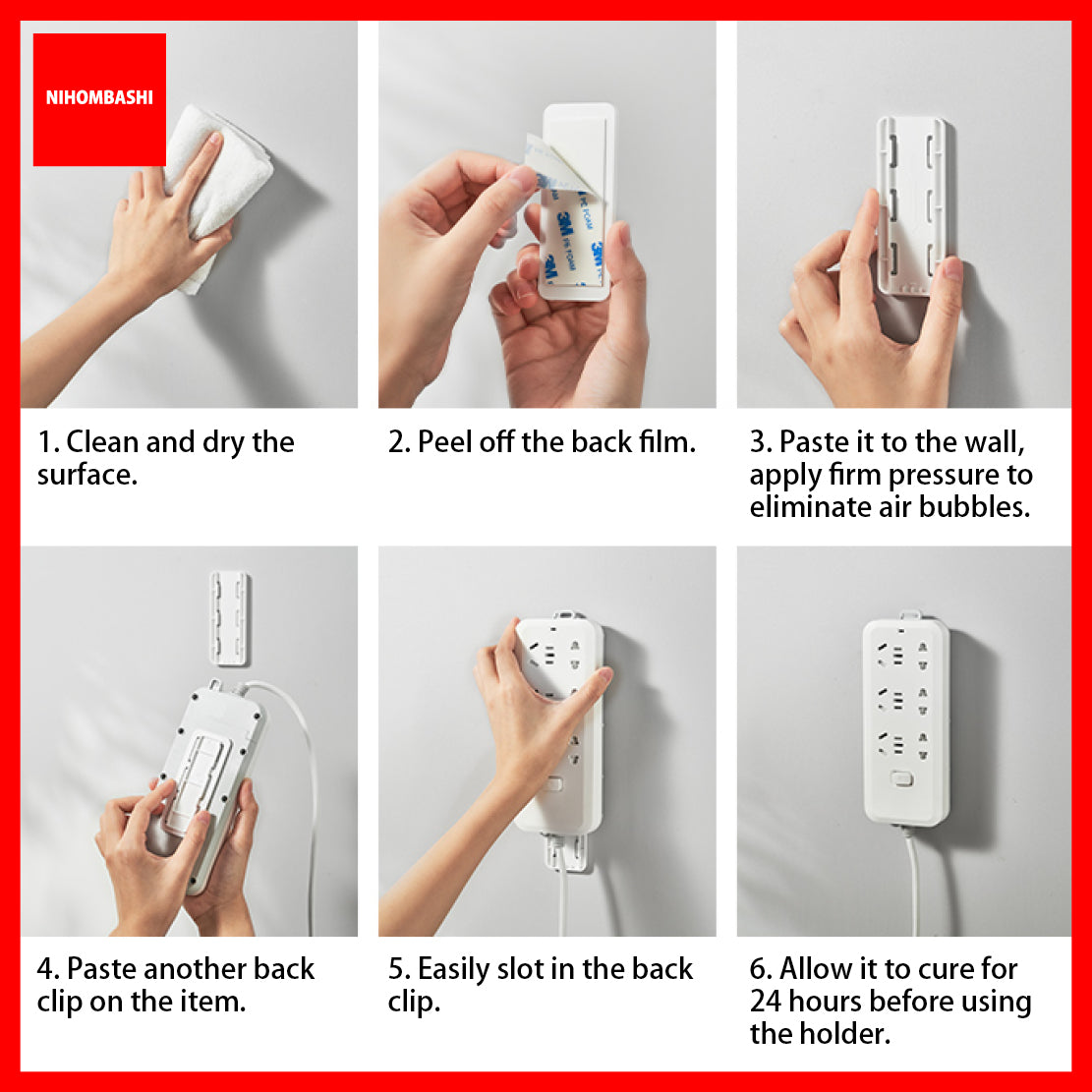 NIHOMBASHI

3M

1. Clean and dry the surface.

2. Peel off the back film.

3. Paste it to the wall, apply firm pressure to eliminate air bubbles.

4. Paste another back clip on the item.

5. Easily slot in the back clip.

6. Allow it to cure for 24 hours before using the holder.