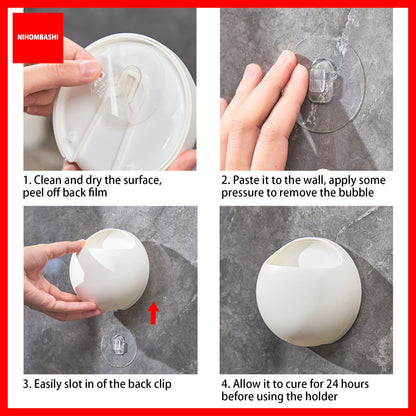 NIHOMBASHI

1. Clean and dry the surface, peel off back film

2. Paste it to the wall, apply some pressure to remove the bubble

3. Easily slot in of the back clip

4. Allow it to cure for 24 hours before using the holder