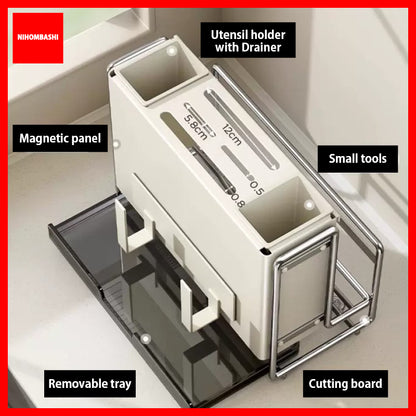 NIHOMBASHI

Utensil holder with Drainer

Magnetic panel

5.8cm

12cm

0.5

0.8

Small tools

Removable tray

Cutting board