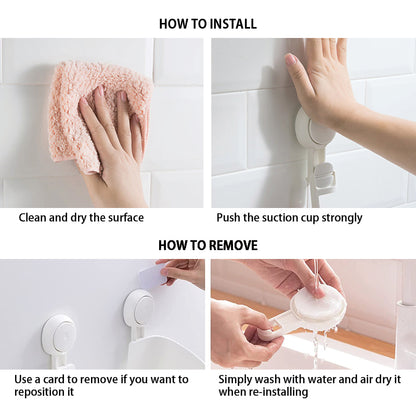 HOW TO INSTALL

Clean and dry the surface

Push the suction cup strongly

HOW TO REMOVE

Use a card to remove if you want to reposition it

Simply wash with water and air dry it when re-installing