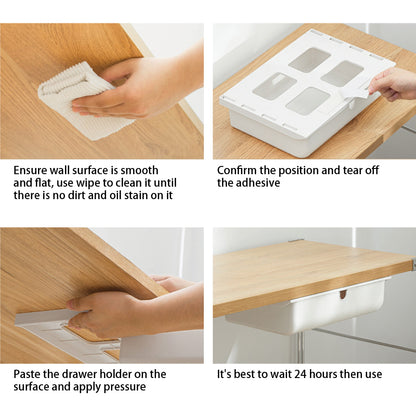 Ensure wall surface is smooth and flat, use wipe to clean it until there is no dirt and oil stain on it

Confirm the position and tear off the adhesive

Paste the drawer holder on the surface and apply pressure

It's best to wait 24 hours then use