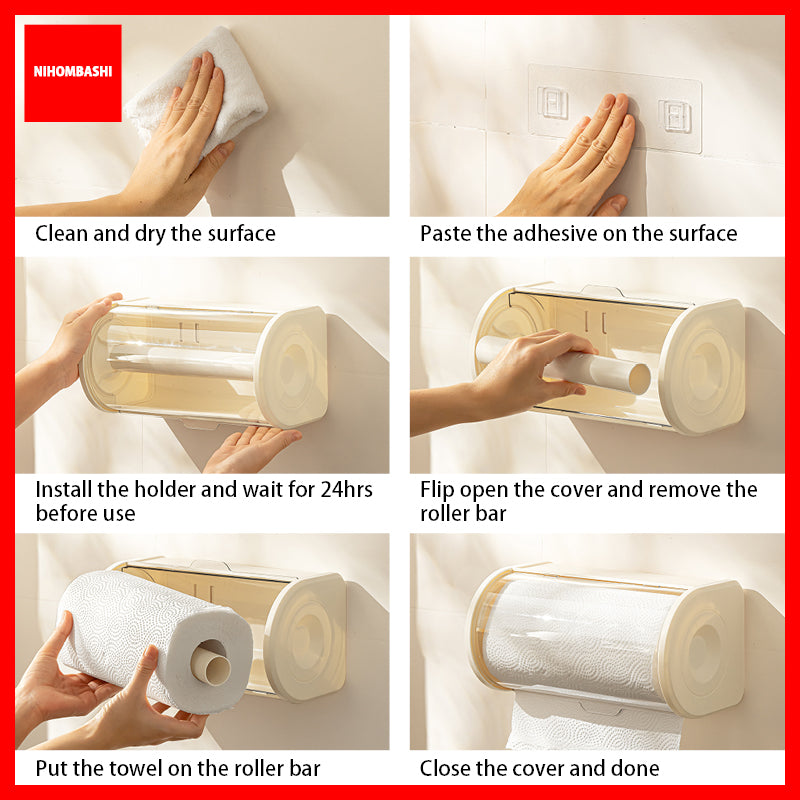 NIHOMBASHI

Clean and dry the surface

Paste the adhesive on the surface

Install the holder and wait for 24hrs before use

Flip open the cover and remove the roller bar

Put the towel on the roller bar

Close the cover and done