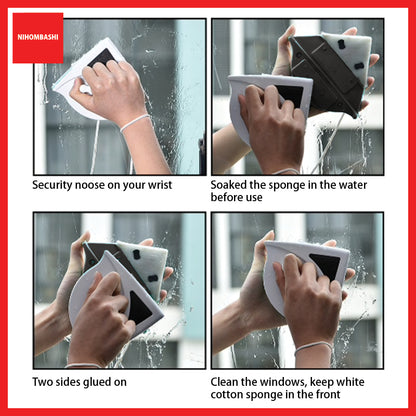 NIHOMBASHI

Security noose on your wrist

Soaked the sponge in the water before use

Two sides glued on

Clean the windows, keep white cotton sponge in the front