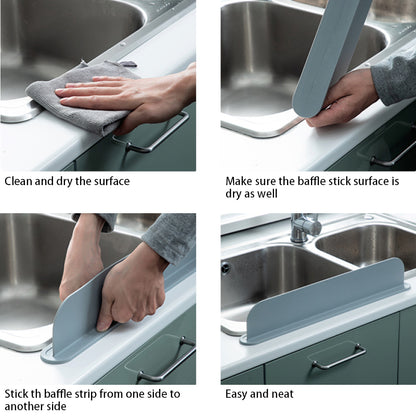 Clean and dry the surface

Make sure the baffle stick surface is dry as well

Stick th baffle strip from one side to another side

Easy and neat