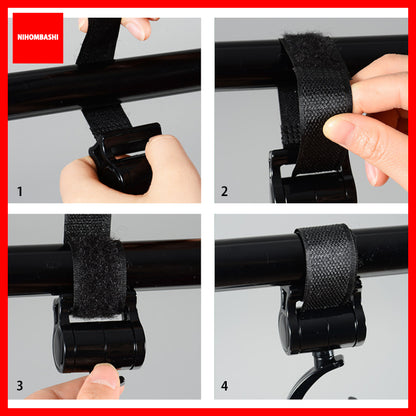 NIHOMBASHI

1

2

3

4