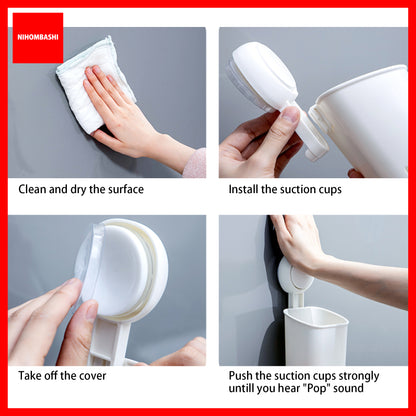 NIHOMBASHI

Clean and dry the surface

Install the suction cups

Take off the cover

Push the suction cups strongly untill you hear "Pop" sound