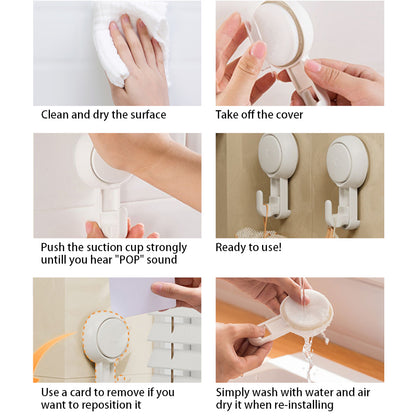 Clean and dry the surface

Take off the cover

Push the suction cup strongly untill you hear "POP" sound

Ready to use!

Use a card to remove if you want to reposition it

Simply wash with water and air dry it when re-installing