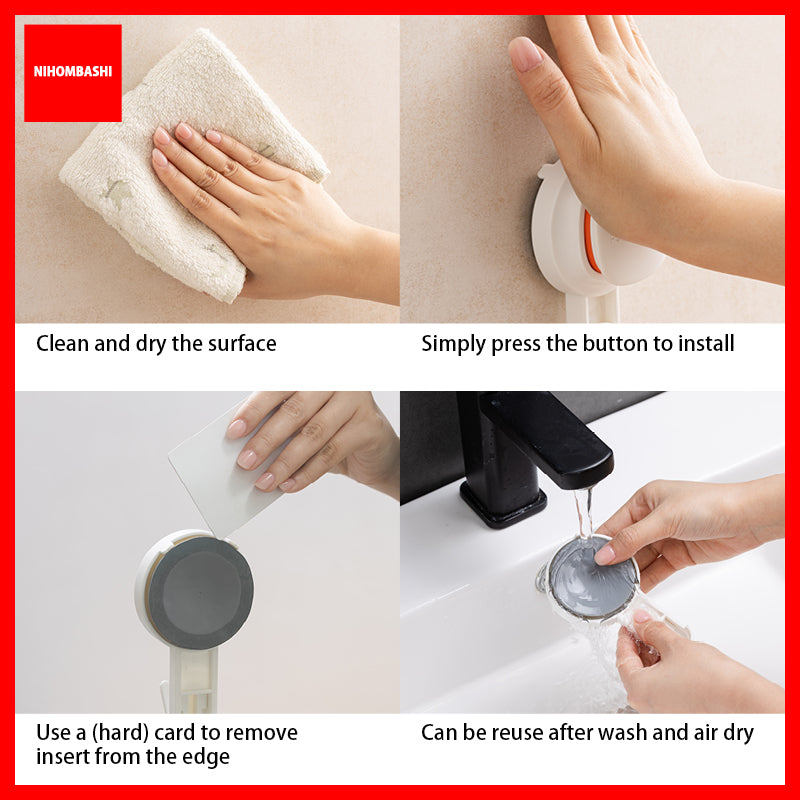 NIHOMBASHI

Clean and dry the surface

Simply press the button to install

Use a (hard) card to remove insert from the edge

Can be reuse after wash and air dry