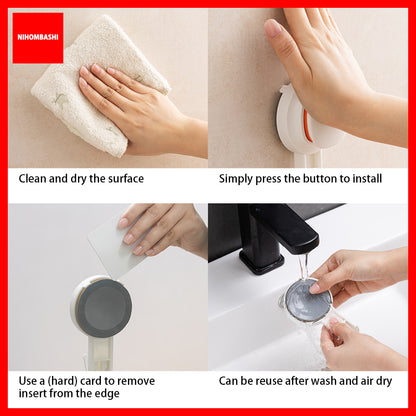 NIHOMBASHI

Clean and dry the surface

Simply press the button to install

Use a (hard) card to remove insert from the edge

Can be reuse after wash and air dry