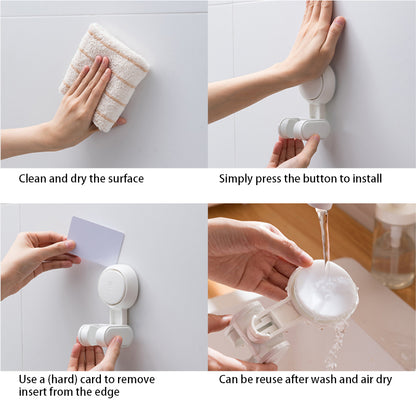 Clean and dry the surface

Simply press the button to install

Use a (hard) card to remove insert from the edge

Can be reuse after wash and air dry