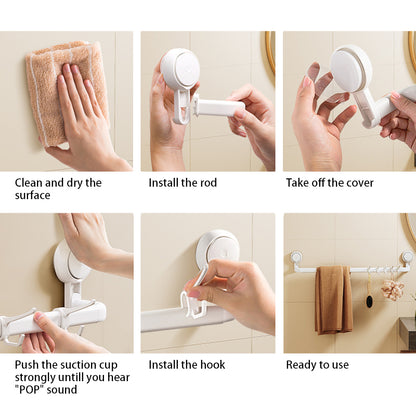 Clean and dry the surface

Install the rod

Take off the cover

Push the suction cup strongly untill you hear "POP" sound

Install the hook

Ready to use