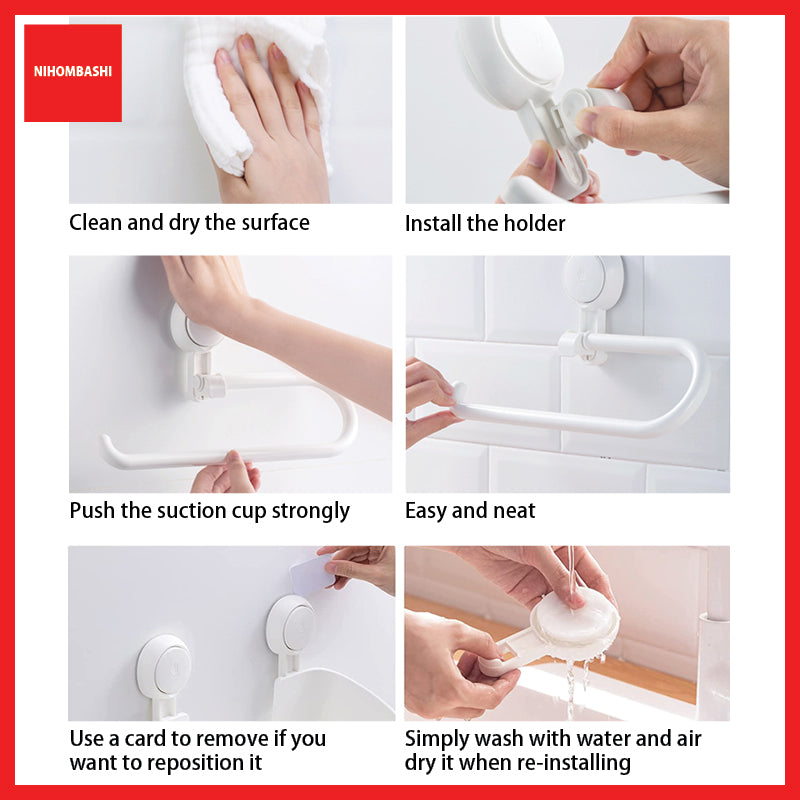 NIHOMBASHI

Clean and dry the surface

Install the holder

Push the suction cup strongly

Easy and neat

Use a card to remove if you want to reposition it

Simply wash with water and air dry it when re-installing