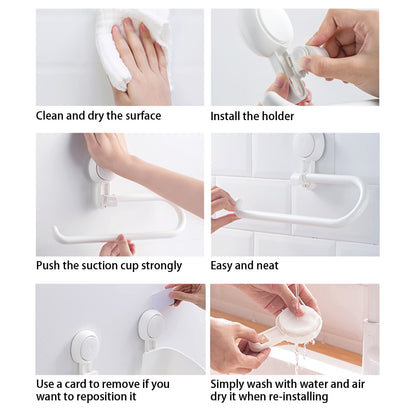 Clean and dry the surface

Install the holder

Push the suction cup strongly

Easy and neat

Use a card to remove if you want to reposition it

Simply wash with water and air dry it when re-installing